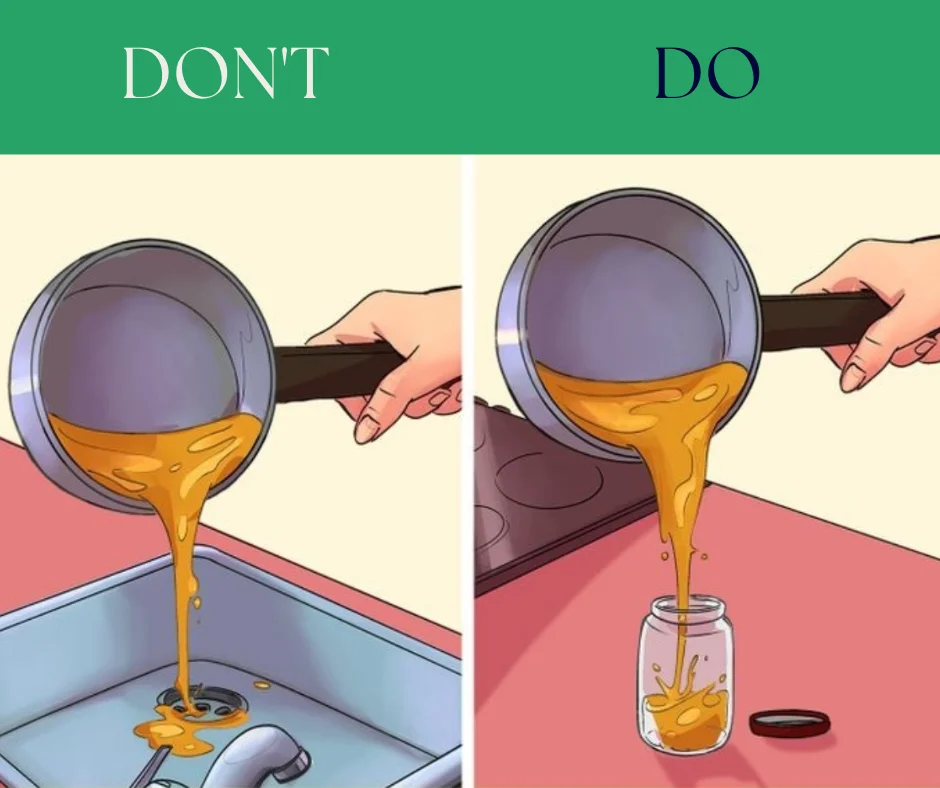 DON'T

DO