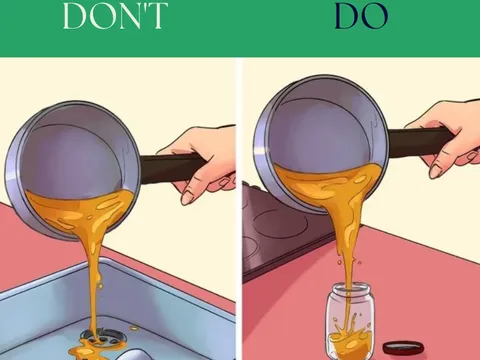 DON'T

DO